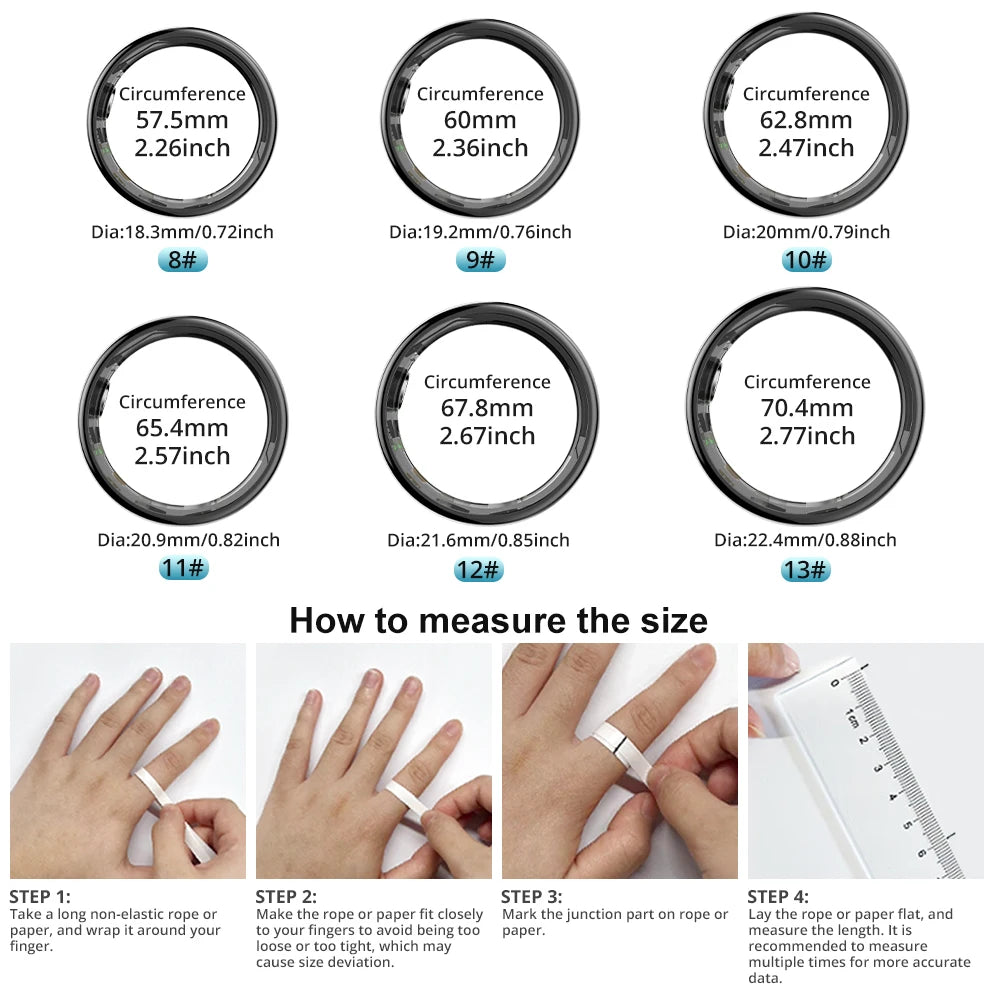 Circumference
57.5mm
2.26inch

Dia:18.3mm/0.72inch
8#

Circumference
60mm
2.36inch

Dia:19.2mm/0.76inch
9#

Circumference
62.8mm
2.47inch

Dia:20mm/0.79inch
10#

Circumference
65.4mm
2.57inch

Dia:20.9mm/0.82inch
11#

Circumference
67.8mm
2.67inch

Dia:21.6mm/0.85inch
12#

Circumference
70.4mm
2.77inch

Dia:22.4mm/0.88inch
13#

How to measure the size

0 1cm 2 3 4 5 6

STEP 1:
Take a long non-elastic rope or paper, and wrap it around your finger.

STEP 2:
Make the rope or paper fit closely to your fingers to avoid being too loose or too tight, which may cause size deviation.

STEP 3:
Mark the junction part on rope or paper.

STEP 4:
Lay the rope or paper flat, and measure the length. It is recommended to measure multiple times for more accurate data.